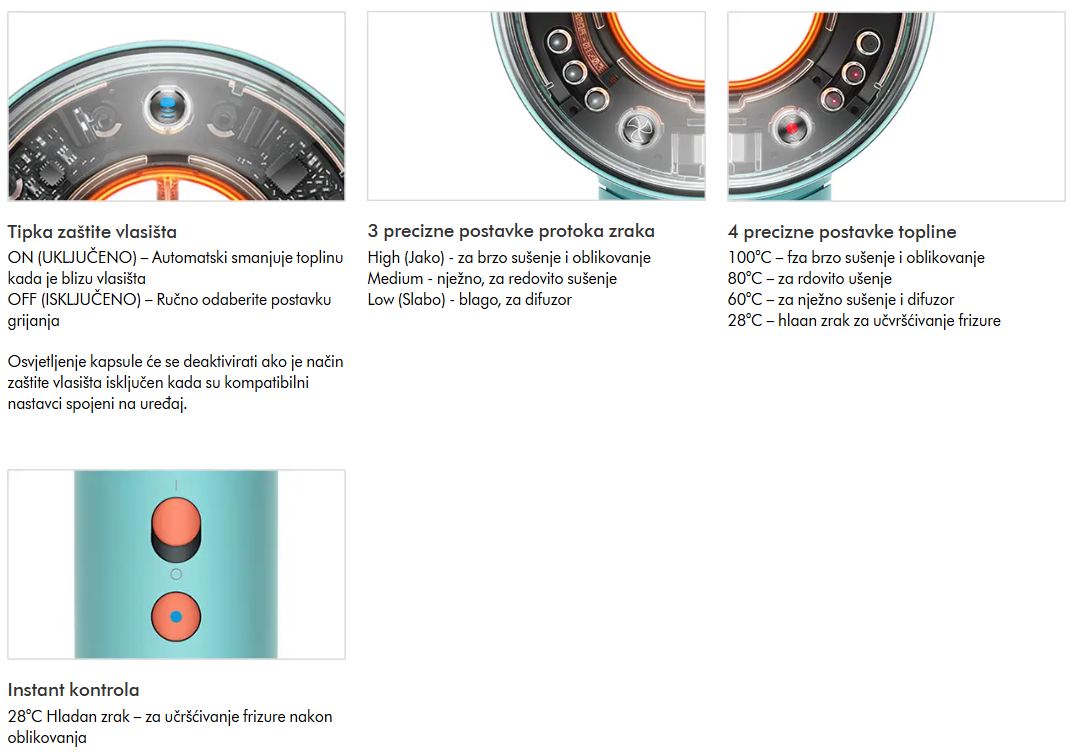 Tipka zaštite vlasišta
ON (UKLJUČENO) – Automatski smanjuje toplinu kada je blizu vlasišta
OFF (ISKLJUČENO) – Ručno odaberite postavku grijanja

Osvjetljenje kapsule će se deaktivirati ako je način zaštite vlasišta isključen kada su kompatibilni nastavci spojeni na uređaj.

3 precizne postavke protoka zraka
High (Jako) - za brzo sušenje i oblikovanje
Medium - nježno, za redovito sušenje
Low (Slabo) - blago, za difuzor

4 precizne postavke topline
100°C – fza brzo sušenje i oblikovanje
80°C – za rdovito ušenje
60°C – za nježno sušenje i difuzor
28°C – hlaan zrak za učvršćivanje frizure

Instant kontrola
28°C Hladan zrak – za učršćivanje frizure nakon oblikovanja